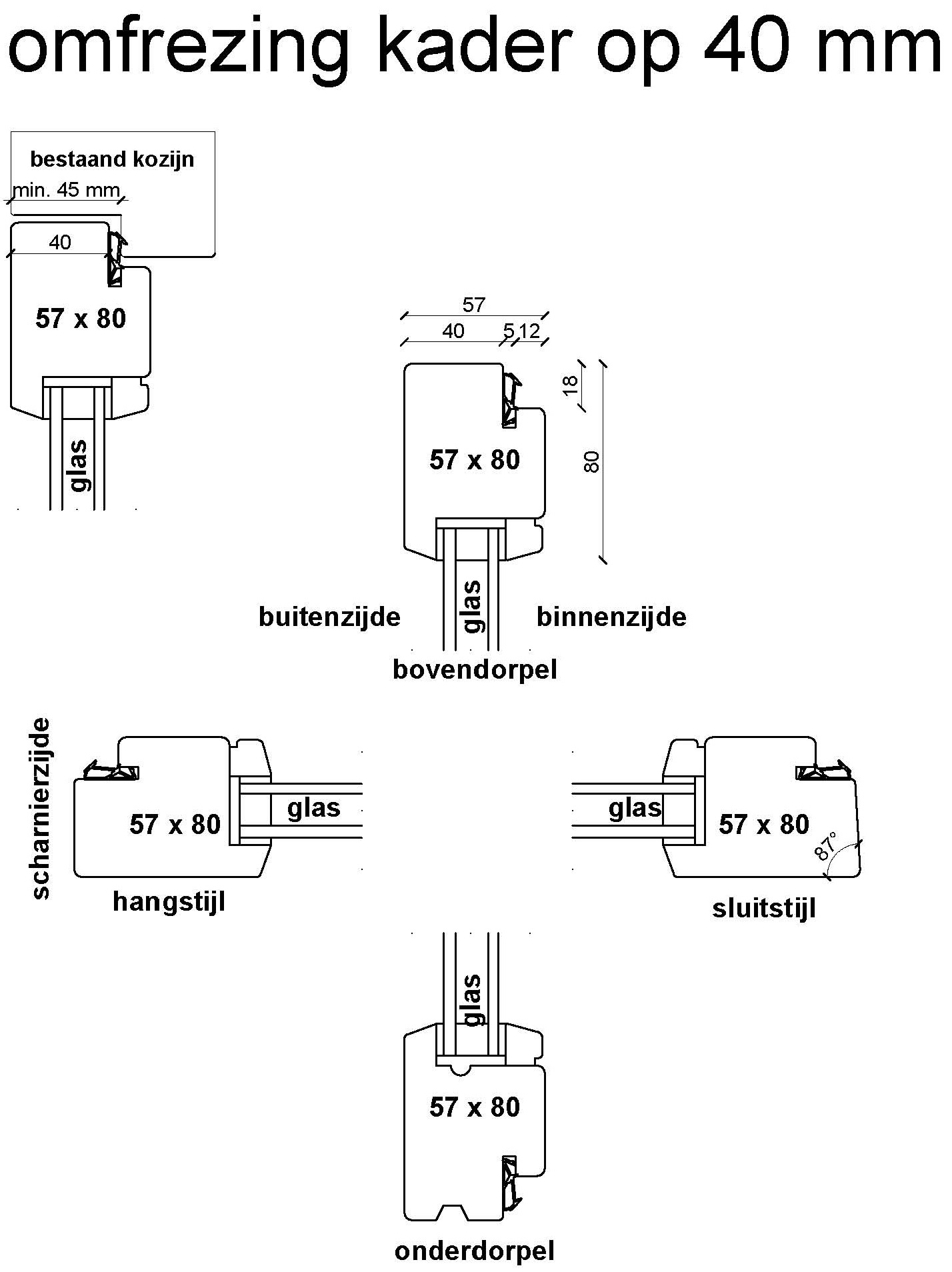 omfrezing kader op 40 mm

bestaand kozijn
min. 45 mm
40
57 x 80
glas

57
40
5
12
18
80
57 x 80
buitenzijde
glas
binnenzijde
bovendorpel

scharnierzijde
57 x 80
glas
hangstijl

glas
57 x 80
87°
sluitstijl

glas
57 x 80
onderdorpel